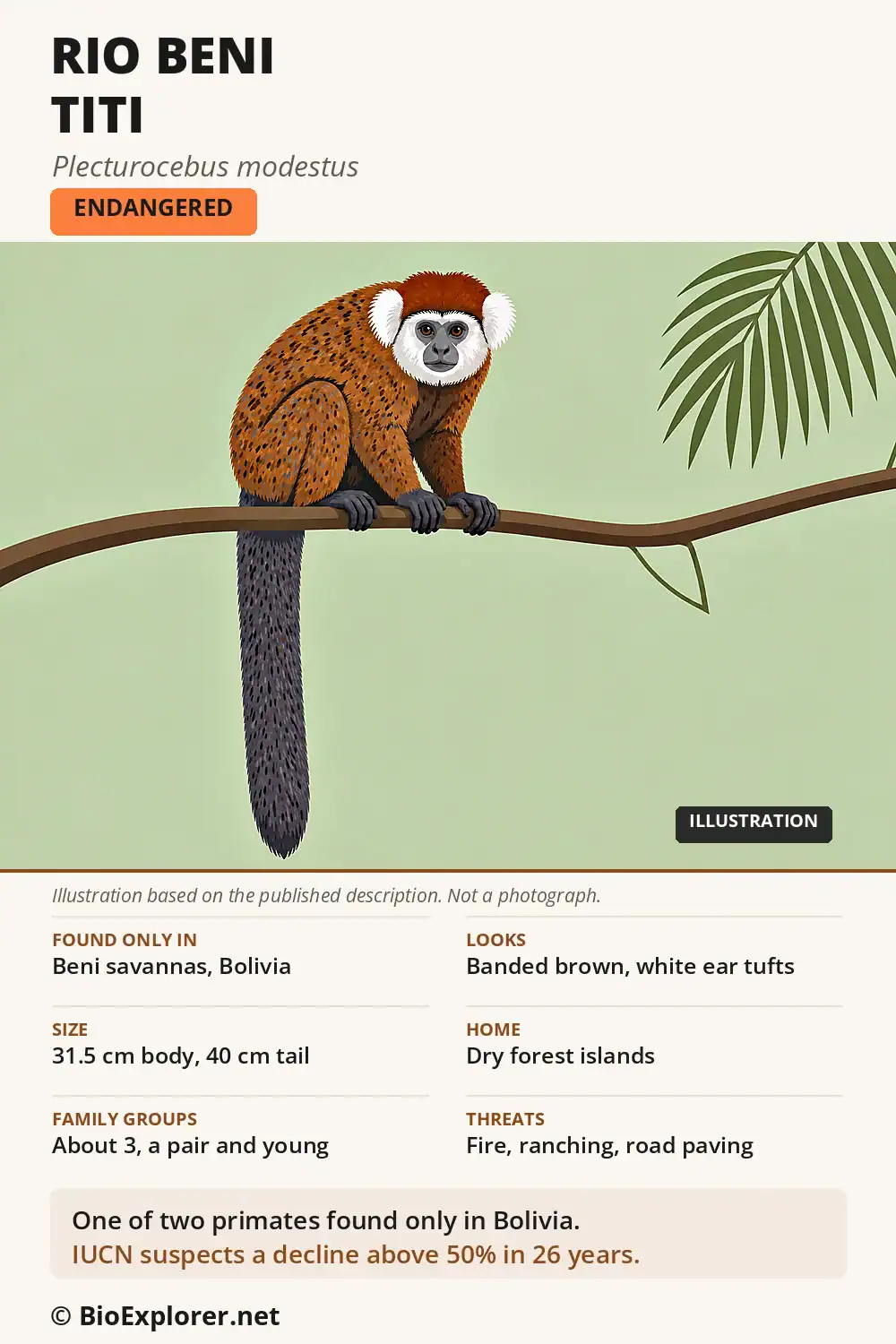 RIO BENI
TITI

Plecturocebus modestus

ENDANGERED

ILLUSTRATION

Illustration based on the published description. Not a photograph.

FOUND ONLY IN
Beni savannas, Bolivia

SIZE
31.5 cm body, 40 cm tail

FAMILY GROUPS
About 3, a pair and young

LOOKS
Banded brown, white ear tufts

HOME
Dry forest islands

THREATS
Fire, ranching, road paving

One of two primates found only in Bolivia.
IUCN suspects a decline above 50% in 26 years.

© BioExplorer.net