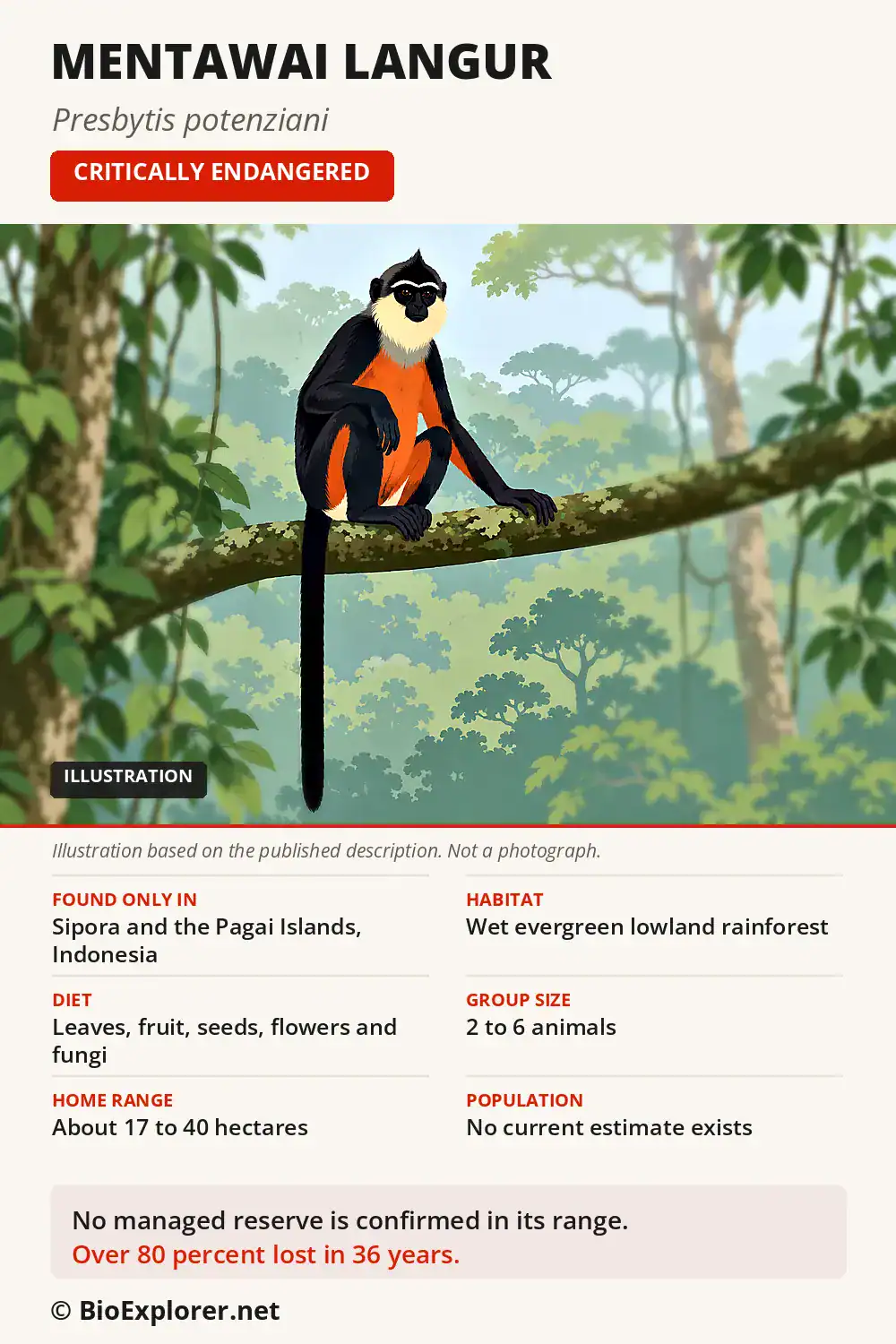 MENTAWAI LANGUR

Presbytis potenziani

CRITICALLY ENDANGERED

ILLUSTRATION

Illustration based on the published description. Not a photograph.

FOUND ONLY IN
Sipora and the Pagai Islands, Indonesia

DIET
Leaves, fruit, seeds, flowers and fungi

HOME RANGE
About 17 to 40 hectares

HABITAT
Wet evergreen lowland rainforest

GROUP SIZE
2 to 6 animals

POPULATION
No current estimate exists

No managed reserve is confirmed in its range.
Over 80 percent lost in 36 years.

© BioExplorer.net