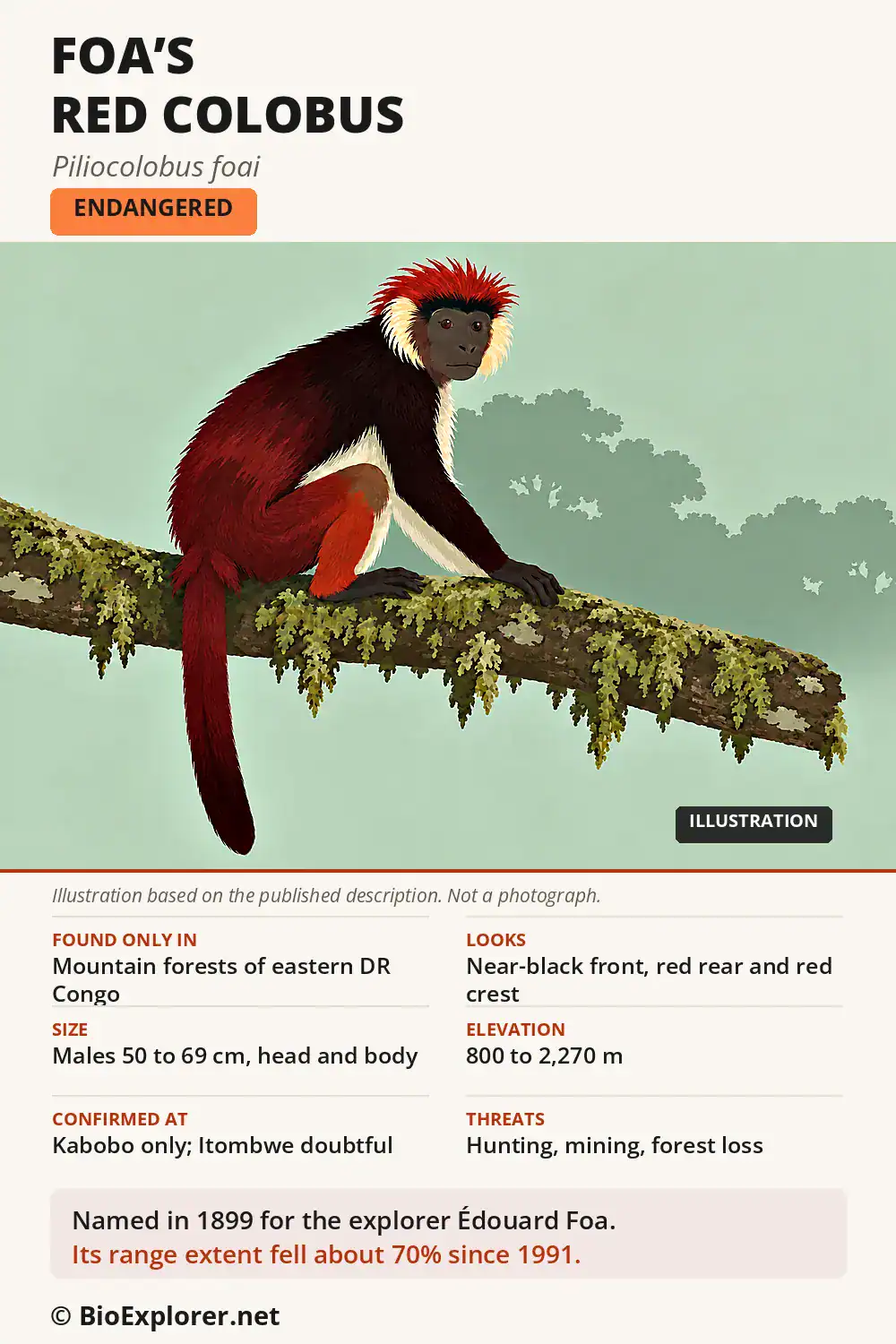 FOA'S
RED COLOBUS

Piliocolobus foai

ENDANGERED

ILLUSTRATION

Illustration based on the published description. Not a photograph.

FOUND ONLY IN
Mountain forests of eastern DR Congo

SIZE
Males 50 to 69 cm, head and body

CONFIRMED AT
Kabobo only; Itombwe doubtful

LOOKS
Near-black front, red rear and red crest

ELEVATION
800 to 2,270 m

THREATS
Hunting, mining, forest loss

Named in 1899 for the explorer Édouard Foa.
Its range extent fell about 70% since 1991.

© BioExplorer.net