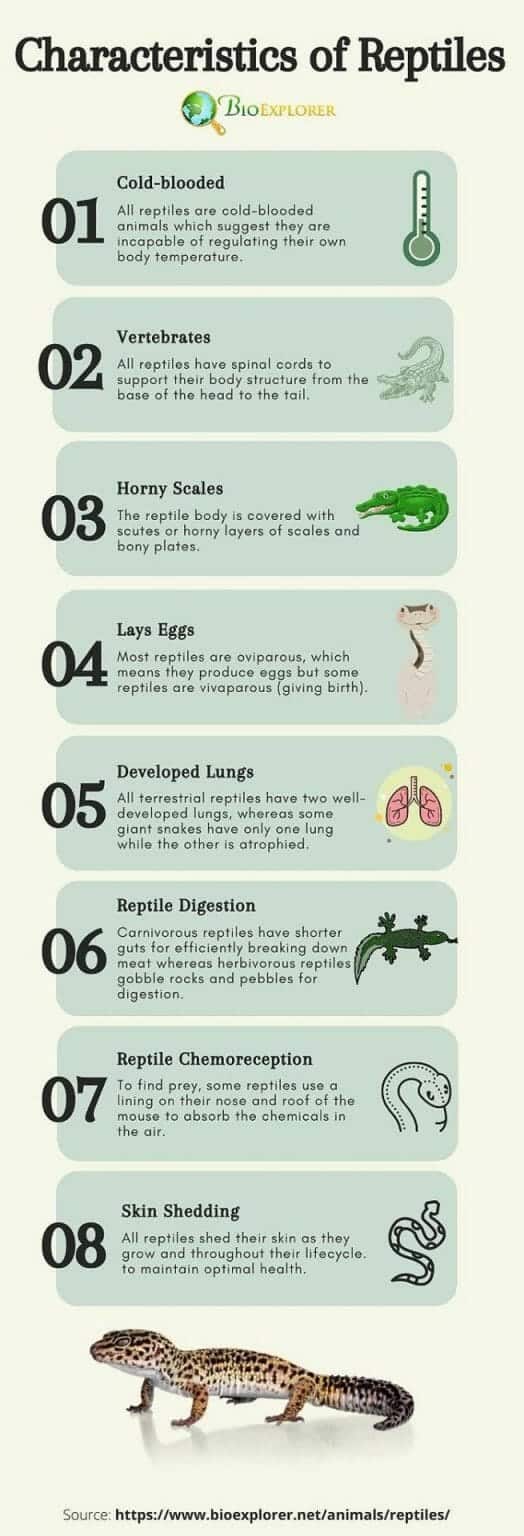 Characteristics of Reptiles

BioExplorer

01

Cold-blooded

All reptiles are cold-blooded animals which suggest they are incapable of regulating their own body temperature.

02

Vertebrates

All reptiles have spinal cords to support their body structure from the base of the head to the tail.

03

Horny Scales

The reptile body is covered with scutes or horny layers of scales and bony plates.

04

Lays Eggs

Most reptiles are oviparous, which means they produce eggs but some reptiles are vivaparous (giving birth).

05

Developed Lungs

All terrestrial reptiles have two well-developed lungs, whereas some giant snakes have only one lung while the other is atrophied.

06

Reptile Digestion

Carnivorous reptiles have shorter guts for efficiently breaking down meat whereas herbivorous reptiles gobble rocks and pebbles for digestion.

07

Reptile Chemoreception

To find prey, some reptiles use a lining on their nose and roof of the mouse to absorb the chemicals in the air.

08

Skin Shedding

All reptiles shed their skin as they grow and throughout their lifecycle. to maintain optimal health.

Source: https://www.bioexplorer.net/animals/reptiles/