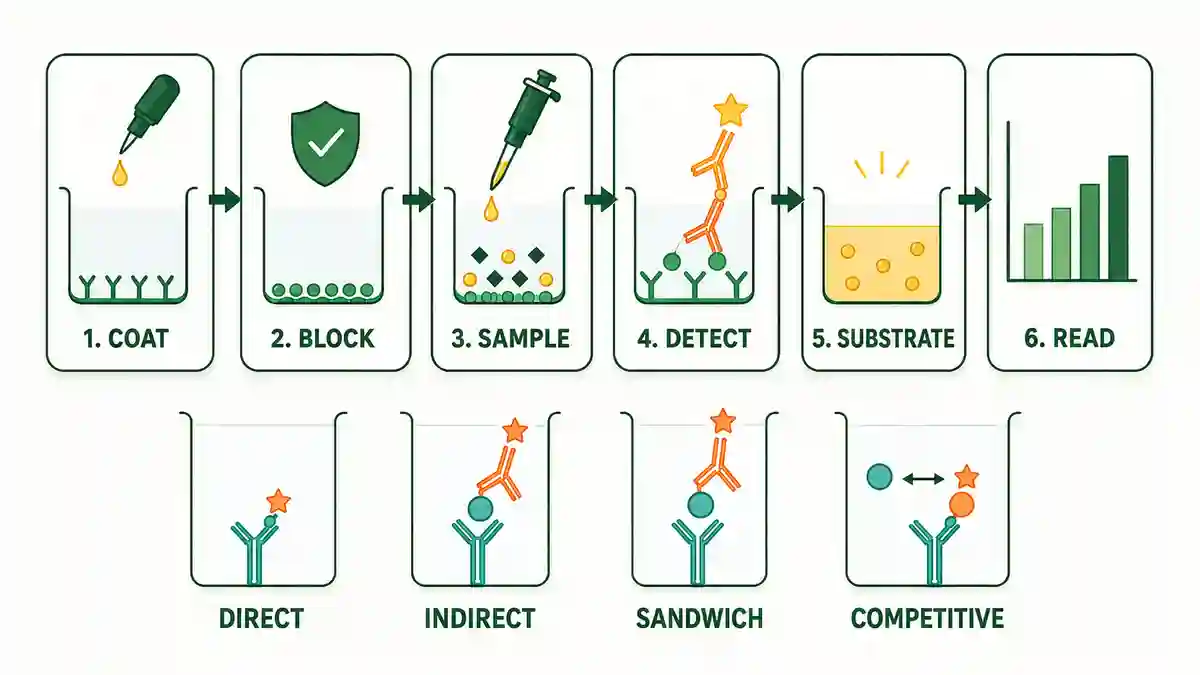 1. COAT

2. BLOCK

3. SAMPLE

4. DETECT

5. SUBSTRATE

6. READ

DIRECT

INDIRECT

SANDWICH

COMPETITIVE